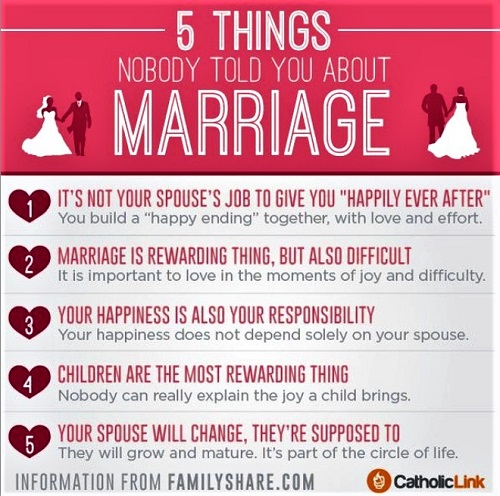 5 THINGS
NOBODY TOLD YOU ABOUT
MARRIAGE

1 IT'S NOT YOUR SPOUSE'S JOB TO GIVE YOU "HAPPILY EVER AFTER"
You build a "happy ending" together, with love and effort.

2 MARRIAGE IS REWARDING THING, BUT ALSO DIFFICULT
It is important to love in the moments of joy and difficulty.

3 YOUR HAPPINESS IS ALSO YOUR RESPONSIBILITY
Your happiness does not depend solely on your spouse.

4 CHILDREN ARE THE MOST REWARDING THING
Nobody can really explain the joy a child brings.

5 YOUR SPOUSE WILL CHANGE, THEY'RE SUPPOSED TO
They will grow and mature. It's part of the circle of life.

INFORMATION FROM FAMILYSHARE.COM

CatholicLink